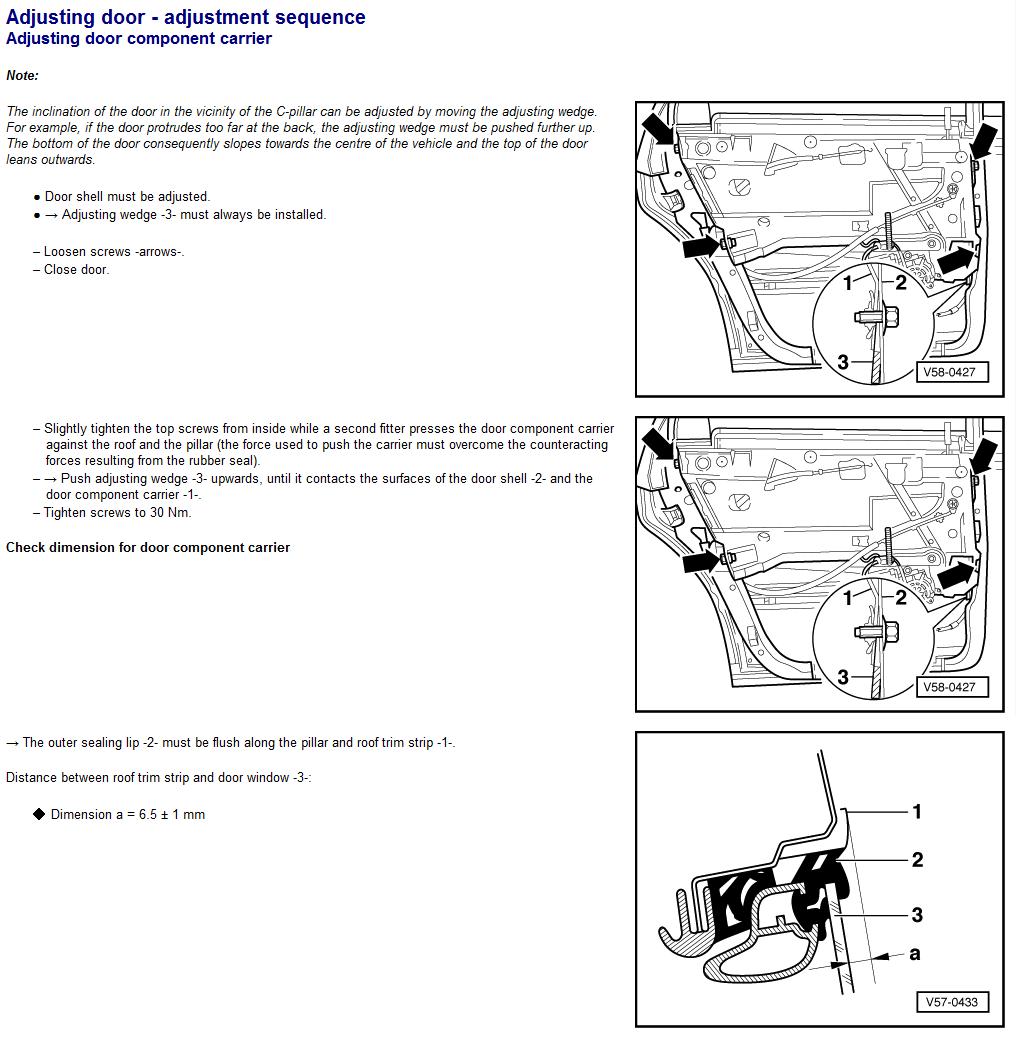 Adjusting door - adjustment sequence
Adjusting door component carrier

Note:

The inclination of the door in the vicinity of the C-pillar can be adjusted by moving the adjusting wedge. For example, if the door protrudes too far at the back, the adjusting wedge must be pushed further up. The bottom of the door consequently slopes towards the centre of the vehicle and the top of the door leans outwards.

● Door shell must be adjusted.
● → Adjusting wedge -3- must always be installed.

– Loosen screws -arrows-.
– Close door.

1
2
3
V58-0427

– Slightly tighten the top screws from inside while a second fitter presses the door component carrier against the roof and the pillar (the force used to push the carrier must overcome the counteracting forces resulting from the rubber seal).
– → Push adjusting wedge -3- upwards, until it contacts the surfaces of the door shell -2- and the door component carrier -1-.
– Tighten screws to 30 Nm.

Check dimension for door component carrier

1
2
3
V58-0427

→ The outer sealing lip -2- must be flush along the pillar and roof trim strip -1-.

Distance between roof trim strip and door window -3-:

◆ Dimension a = 6.5 ± 1 mm

1
2
3
a
V57-0433