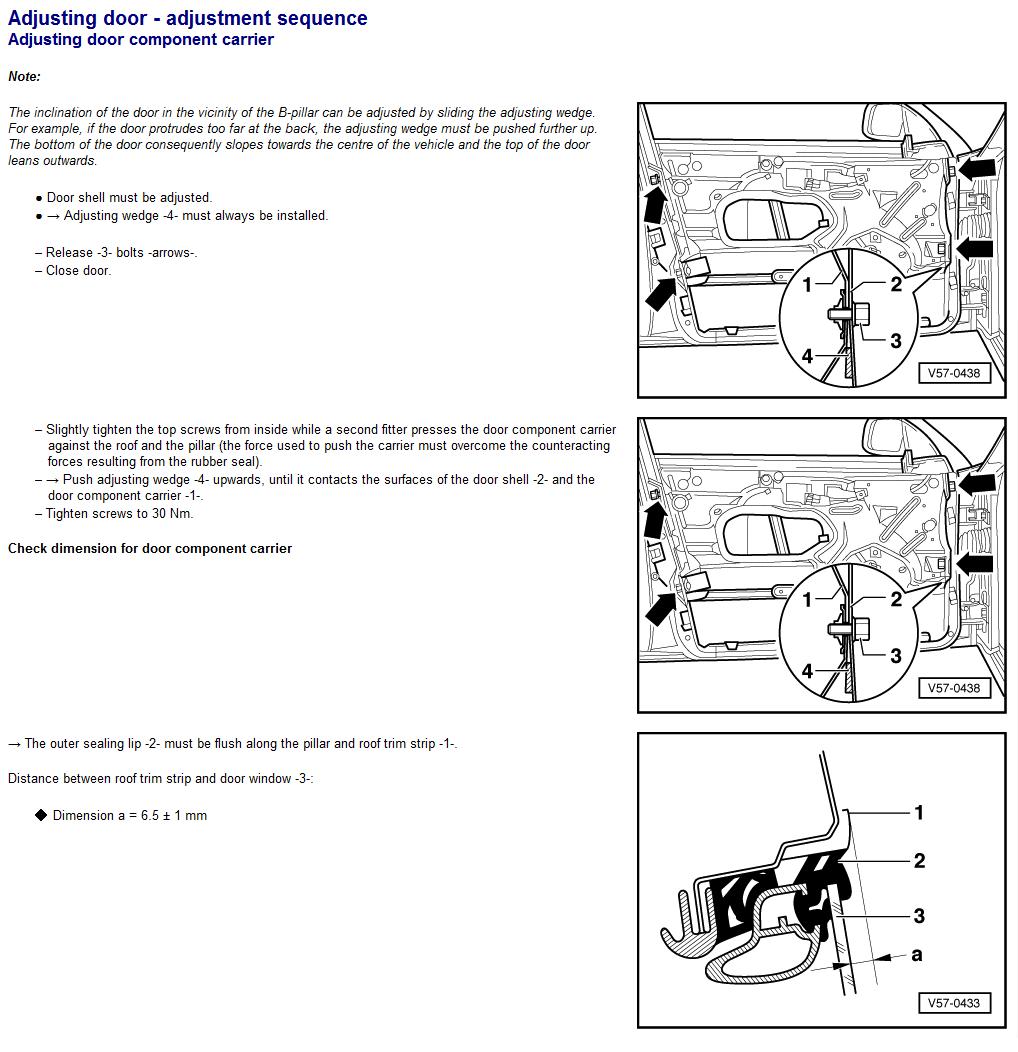 Adjusting door - adjustment sequence
Adjusting door component carrier

Note:

The inclination of the door in the vicinity of the B-pillar can be adjusted by sliding the adjusting wedge. For example, if the door protrudes too far at the back, the adjusting wedge must be pushed further up. The bottom of the door consequently slopes towards the centre of the vehicle and the top of the door leans outwards.

● Door shell must be adjusted.
● → Adjusting wedge -4- must always be installed.

– Release -3- bolts -arrows-.
– Close door.

1
2
3
4
V57-0438

– Slightly tighten the top screws from inside while a second fitter presses the door component carrier against the roof and the pillar (the force used to push the carrier must overcome the counteracting forces resulting from the rubber seal).
– → Push adjusting wedge -4- upwards, until it contacts the surfaces of the door shell -2- and the door component carrier -1-.
– Tighten screws to 30 Nm.

Check dimension for door component carrier

1
2
3
4
V57-0438

→ The outer sealing lip -2- must be flush along the pillar and roof trim strip -1-.

Distance between roof trim strip and door window -3-:

◆ Dimension a = 6.5 ± 1 mm

1
2
3
a
V57-0433